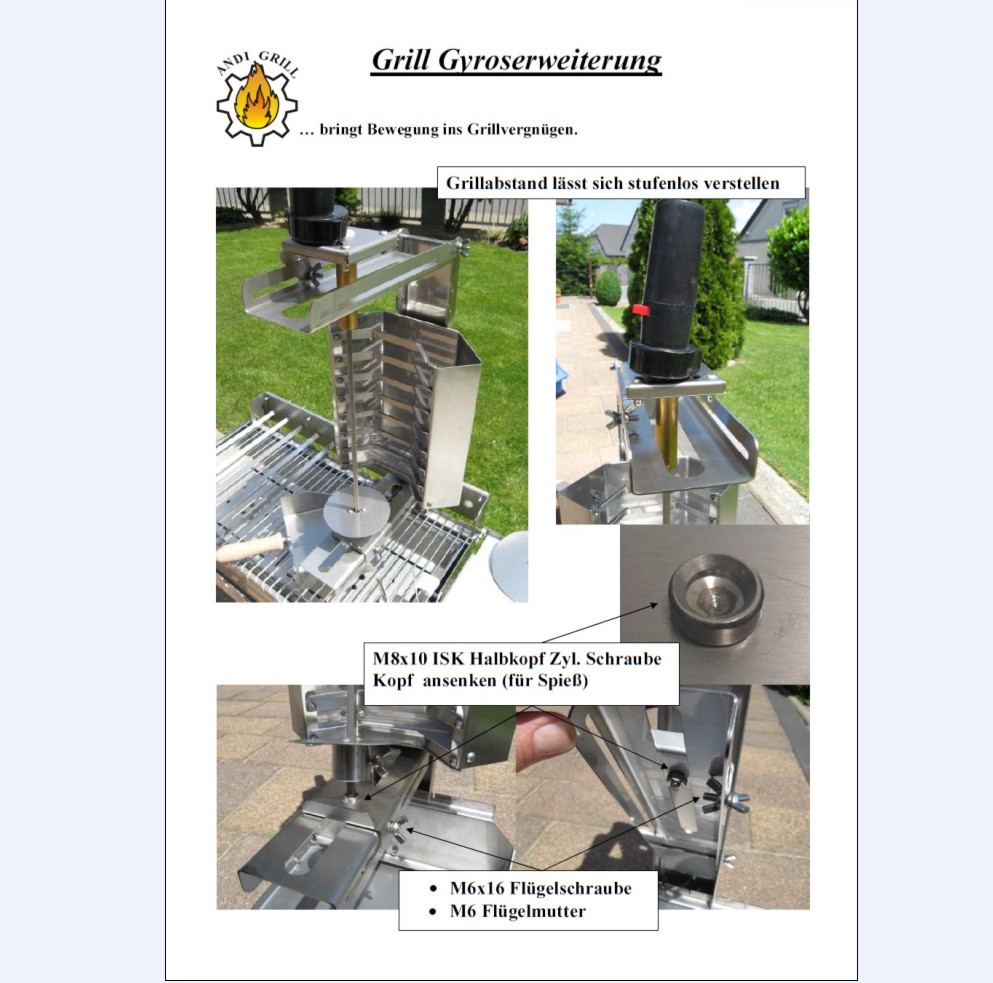 ANDI GRILL

Grill Gyroserweiterung

… bringt Bewegung ins Grillvergnügen.

Grillabstand lässt sich stufenlos verstellen

M8x10 ISK Halbkopf Zyl. Schraube
Kopf ansenken (für Spieß)

• M6x16 Flügelschraube
• M6 Flügelmutter